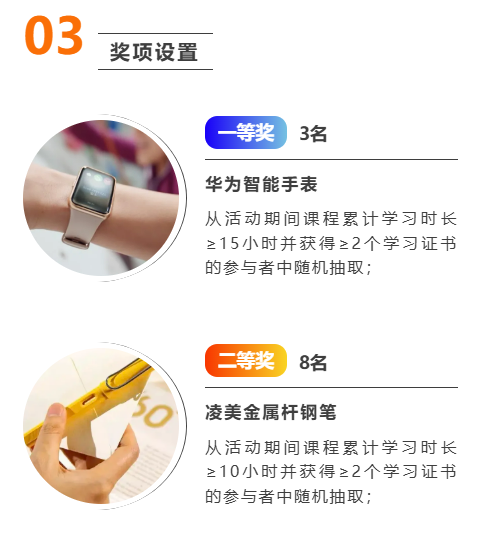 03

奖项设置

一等奖 3名

华为智能手表

从活动期间课程累计学习时长≥15小时并获得≥2个学习证书的参与者中随机抽取；

二等奖 8名

凌美金属杆钢笔

从活动期间课程累计学习时长≥10小时并获得≥2个学习证书的参与者中随机抽取；